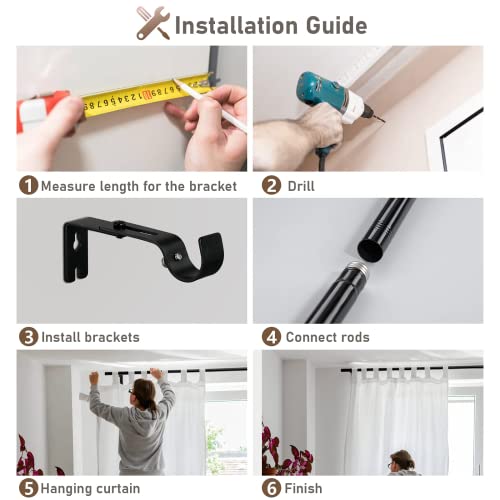 Installation Guide

1 Measure length for the bracket

2 Drill

3 Install brackets

4 Connect rods

5 Hanging curtain

6 Finish