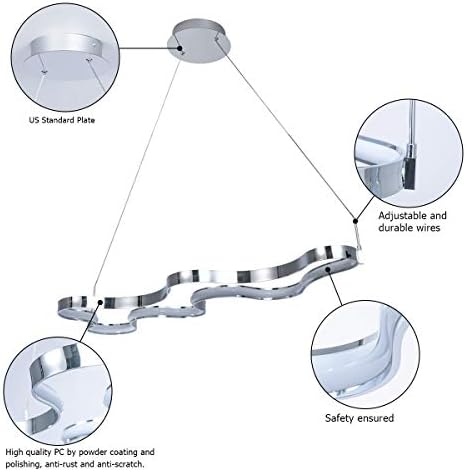 US Standard Plate

Adjustable and durable wires

Safety ensured

High quality PC by powder coating and polishing, anti-rust and anti-scratch.