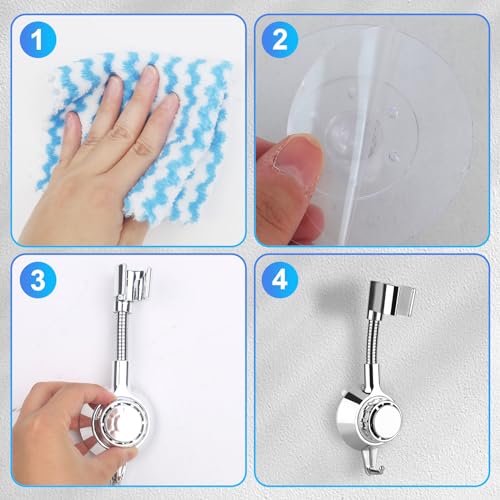 1

2

3

4