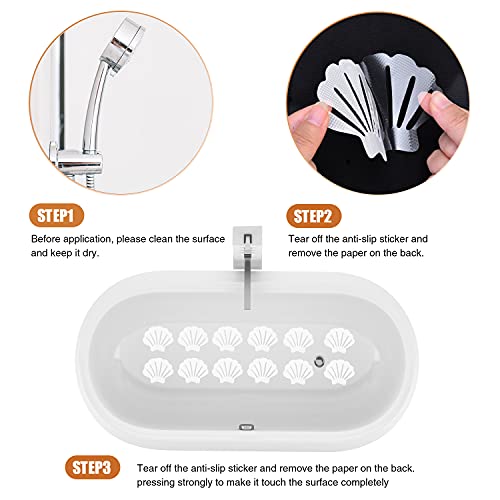 STEP1

Before application, please clean the surface and keep it dry.

STEP2

Tear off the anti-slip sticker and remove the paper on the back.

STEP3

Tear off the anti-slip sticker and remove the paper on the back. pressing strongly to make it touch the surface completely