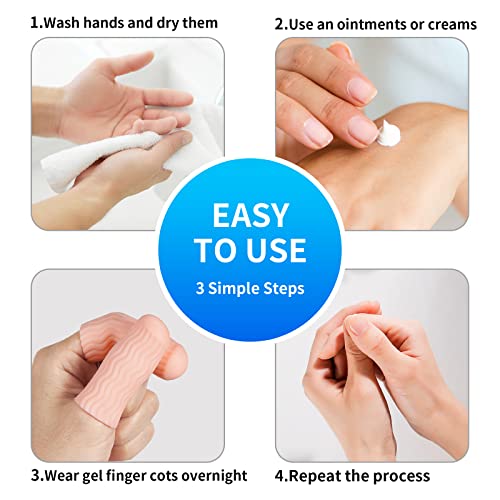 1.Wash hands and dry them

2.Use an ointments or creams

EASY TO USE

3 Simple Steps

3.Wear gel finger cots overnight

4.Repeat the process