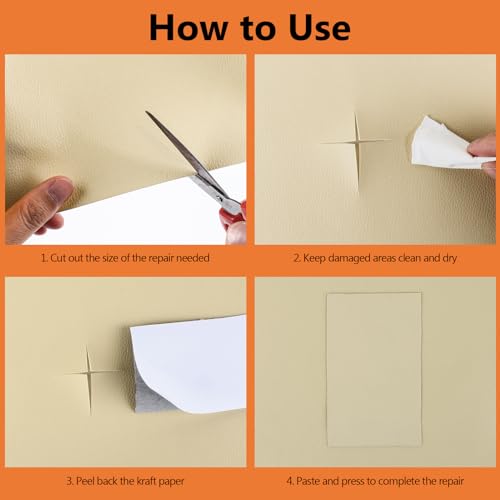 How to Use

1. Cut out the size of the repair needed

2. Keep damaged areas clean and dry

3. Peel back the kraft paper

4. Paste and press to complete the repair