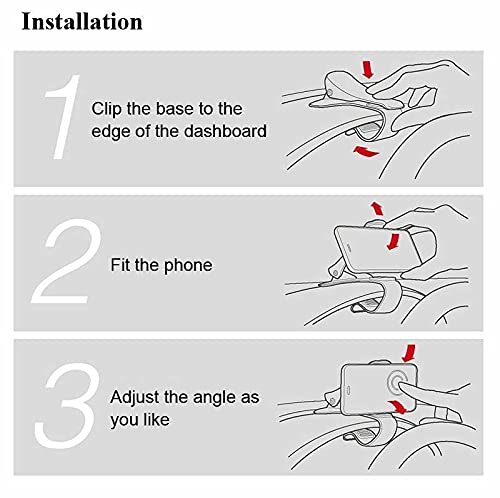 Installation

1 Clip the base to the edge of the dashboard

2 Fit the phone

3 Adjust the angle as you like