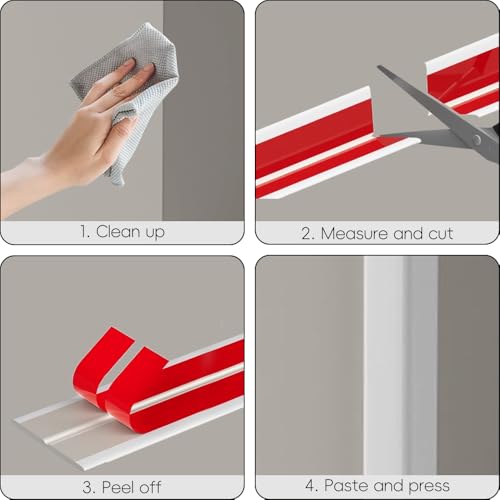 1. Clean up

2. Measure and cut

3. Peel off

4. Paste and press