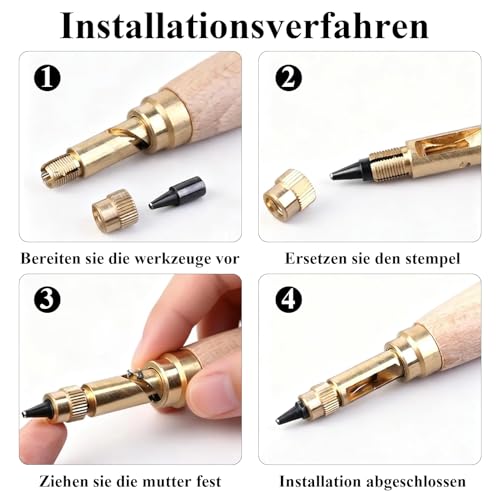 Installationsverfahren

1

Bereiten sie die werkzeuge vor

2

Ersetzen sie den stempel

3

Ziehen sie die mutter fest

4

Installation abgeschlossen