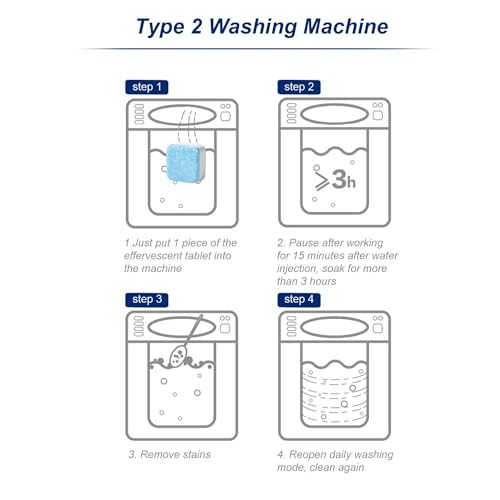 Type 2 Washing Machine

step 1

1.Just put 1 piece of the effervescent tablet into the machine

step 2

$\geqslant 3h$

2. Pause after working for 15 minutes after water injection, soak for more than 3 hours

step 3

3. Remove stains

step 4

4. Reopen daily washing mode, clean again