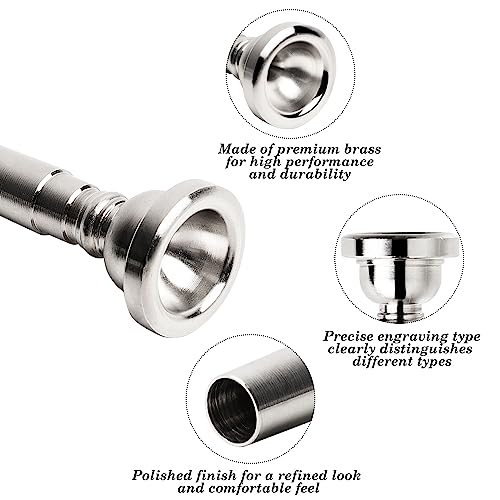 Made of premium brass for high performance and durability

Precise engraving type clearly distinguishes different types

Polished finish for a refined look and comfortable feel