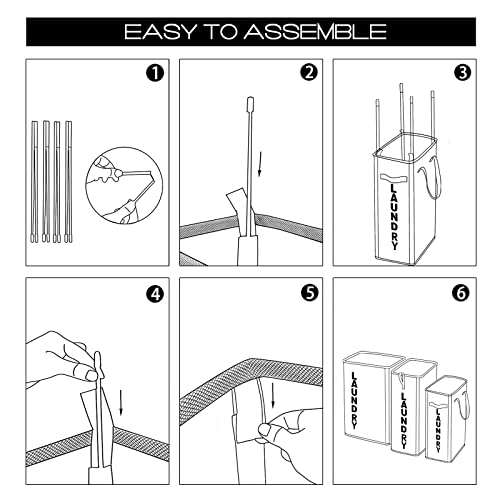 EASY TO ASSEMBLE

1

2

3

LAUNDRY

4

5

6

LAUNDRY

LAUNDRY

LAUNDRY