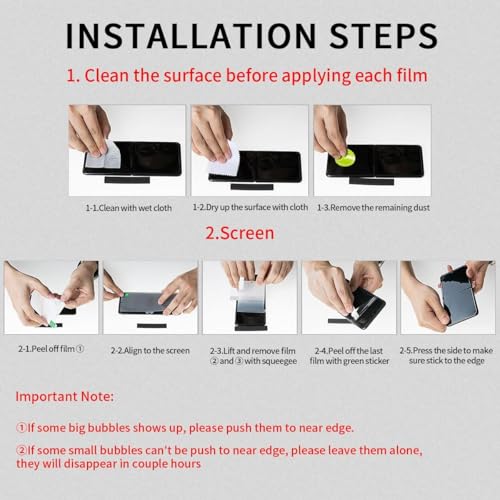 INSTALLATION STEPS

1. Clean the surface before applying each film

1-1.Clean with wet cloth

1-2.Dry up the surface with cloth

1-3.Remove the remaining dust

2.Screen

2-1.Peel off film ①

2-2.Align to the screen

2-3.Lift and remove film ② and ③ with squeegee

2-4.Peel off the last film with green sticker

2-5.Press the side to make sure stick to the edge

Important Note:

①If some big bubbles shows up, please push them to near edge.

②If some small bubbles can't be push to near edge, please leave them alone, they will disappear in couple hours