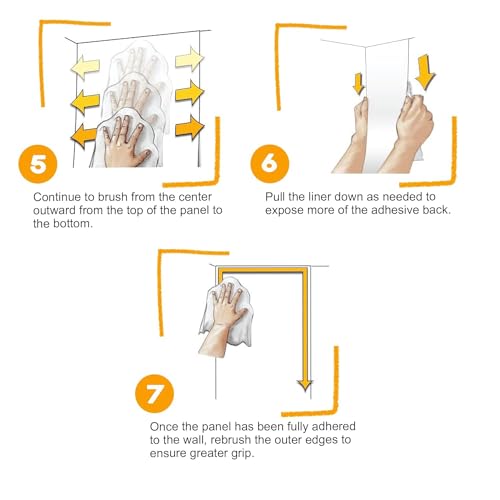 5

Continue to brush from the center outward from the top of the panel to the bottom.

6

Pull the liner down as needed to expose more of the adhesive back.

7

Once the panel has been fully adhered to the wall, rebrush the outer edges to ensure greater grip.