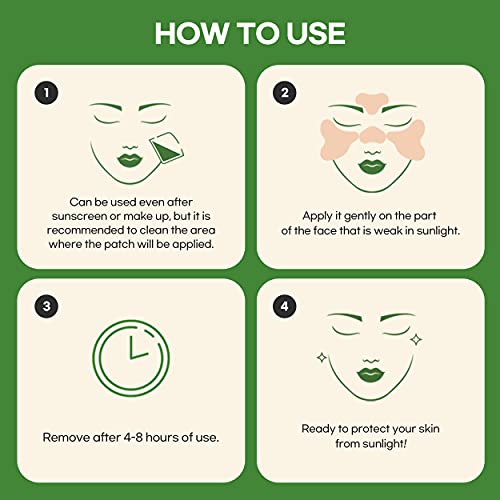 HOW TO USE

1

Can be used even after sunscreen or make up, but it is recommended to clean the area where the patch will be applied.

2

Apply it gently on the part of the face that is weak in sunlight.

3

Remove after 4-8 hours of use.

4

Ready to protect your skin from sunlight!