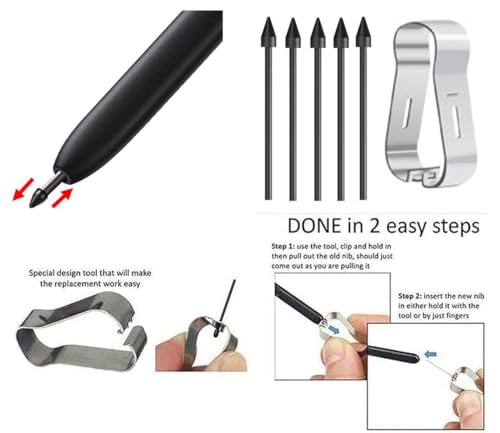 DONE in 2 easy steps

Special design tool that will make the replacement work easy

Step 1: use the tool, clip and hold in then pull out the old nib, should just come out as you are pulling it

Step 2: insert the new nib in either hold it with the tool or by just fingers