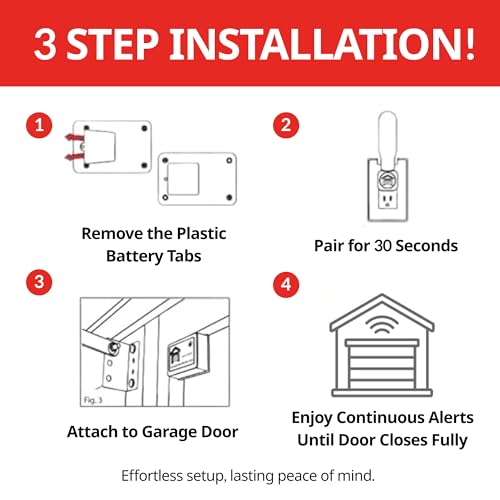 3 STEP INSTALLATION!

1

Remove the Plastic Battery Tabs

2

Pair for 30 Seconds

3

Fig. 3

Attach to Garage Door

4

Enjoy Continuous Alerts Until Door Closes Fully

Effortless setup, lasting peace of mind.