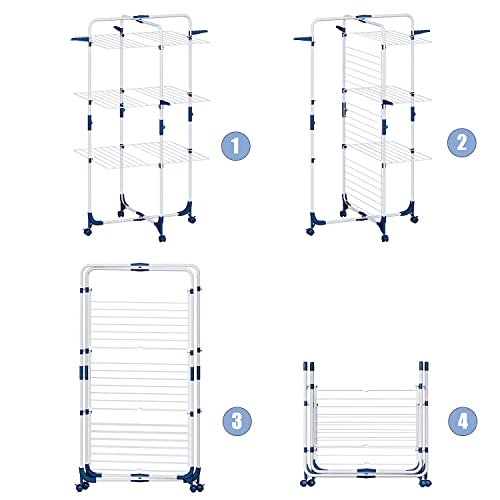 1

2

3

4