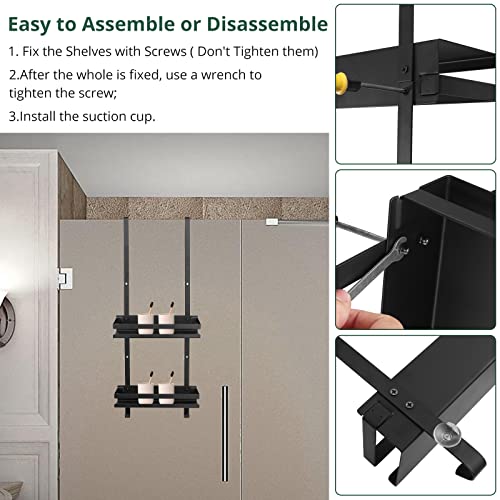 Easy to Assemble or Disassemble

1. Fix the Shelves with Screws ( Don't Tighten them)

2.After the whole is fixed, use a wrench to tighten the screw;

3.Install the suction cup.