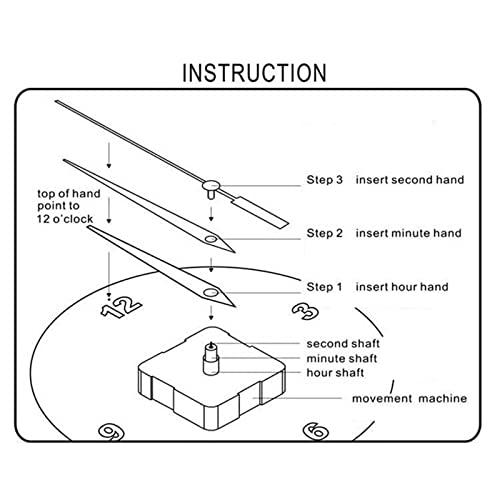 INSTRUCTION

top of hand point to 12 o'clock

Step 3 insert second hand

Step 2 insert minute hand

Step 1 insert hour hand

12

3

second shaft

minute shaft

hour shaft

movement machine

9

6