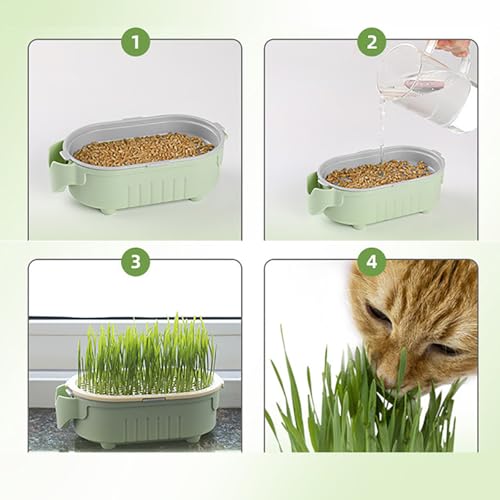 1

2

3

4