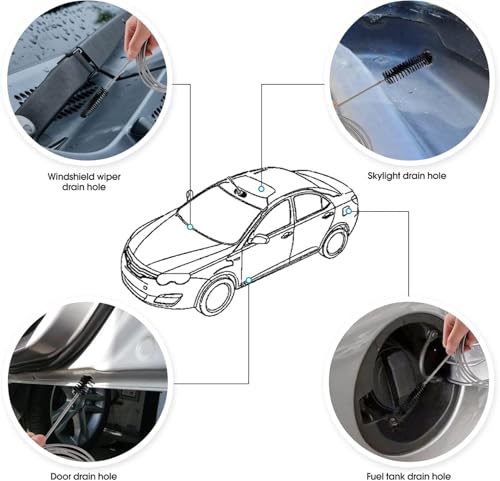 Windshield wiper drain hole

Skylight drain hole

Door drain hole

Fuel tank drain hole