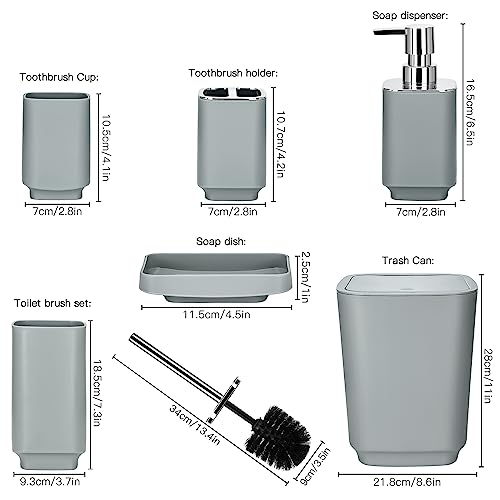 Toothbrush Cup:

10.5cm/4.1in

7cm/2.8in

Toothbrush holder:

10.7cm/4.2in

7cm/2.8in

Soap dispenser:

16.5cm/6.5in

7cm/2.8in

Soap dish:

2.5cm/1in

11.5cm/4.5in

Trash Can:

28cm/11in

21.8cm/8.6in

Toilet brush set:

18.5cm/7.3in

9.3cm/3.7in

34cm/13.4in

9cm/3.5in