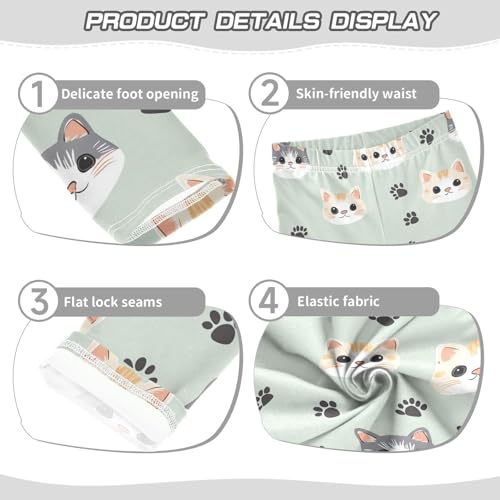 PRODUCT DETAILS DISPLAY

1 Delicate foot opening

2 Skin-friendly waist

3 Flat lock seams

4 Elastic fabric