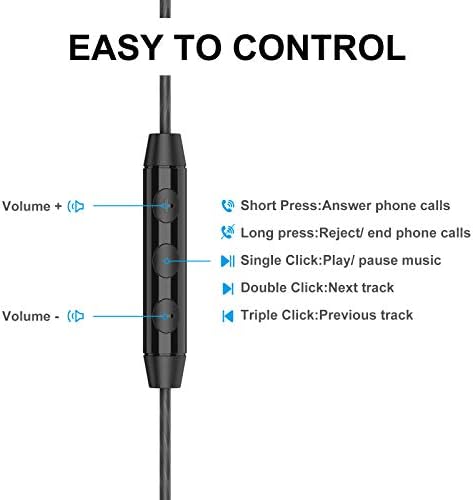 EASY TO CONTROL

Volume +

Volume -

Short Press:Answer phone calls

Long press:Reject/ end phone calls

Single Click:Play/ pause music

Double Click:Next track

Triple Click:Previous track