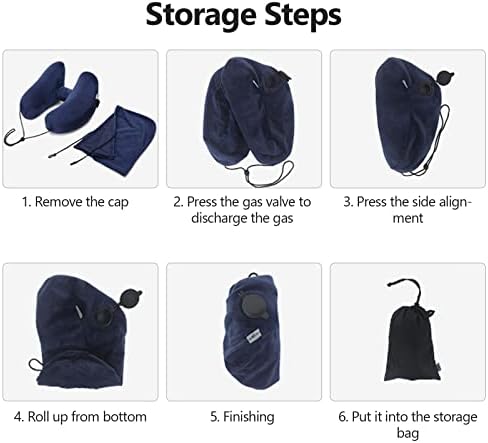 Storage Steps

1. Remove the cap

2. Press the gas valve to discharge the gas

3. Press the side alignment

4. Roll up from bottom

5. Finishing

6. Put it into the storage bag