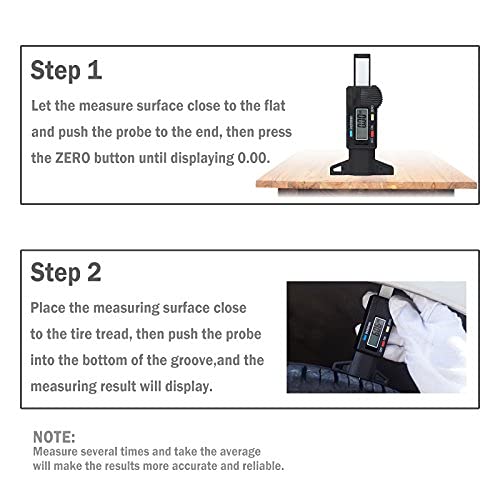 Step 1

Let the measure surface close to the flat and push the probe to the end, then press the ZERO button until displaying 0.00.

0.00

Step 2

Place the measuring surface close to the tire tread, then push the probe into the bottom of the groove,and the measuring result will display.

NOTE:
Measure several times and take the average will make the results more accurate and reliable.