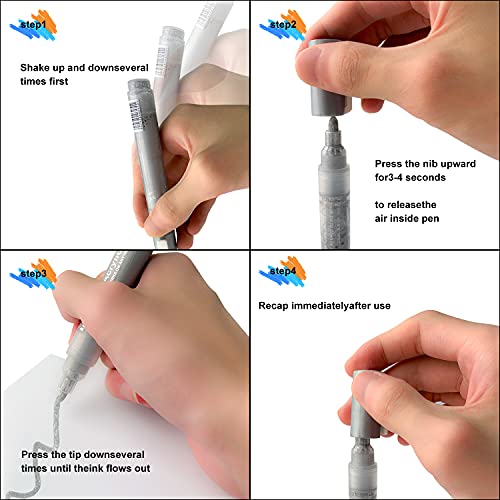 step1

Shake up and downseveral times first

step2

Press the nib upward for3-4 seconds

to releasethe air inside pen

step3

Press the tip downseveral times until theink flows out

step4

Recap immediatelyafter use