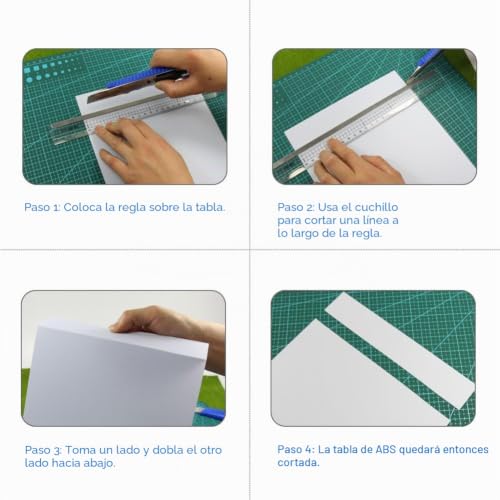 Paso 1: Coloca la regla sobre la tabla.

Paso 2: Usa el cuchillo para cortar una línea a lo largo de la regla.

Paso 3: Toma un lado y dobla el otro lado hacia abajo.

Paso 4: La tabla de ABS quedará entonces cortada.