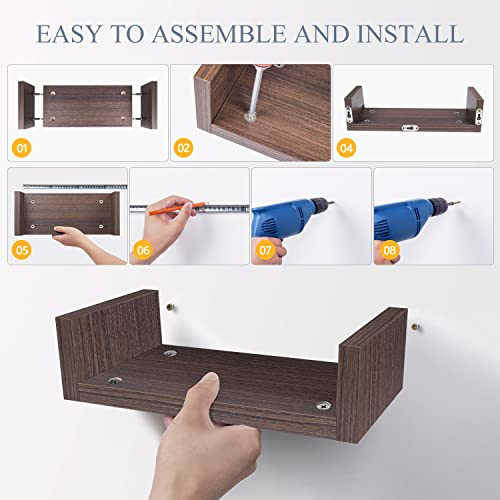 EASY TO ASSEMBLE AND INSTALL

01

02

04

05

06

07

08