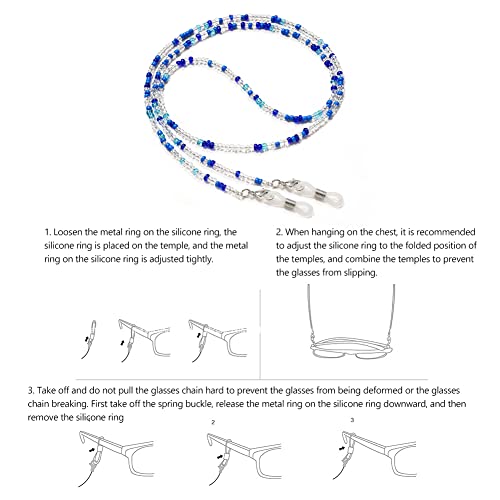 1. Loosen the metal ring on the silicone ring, the silicone ring is placed on the temple, and the metal ring on the silicone ring is adjusted tightly.

2. When hanging on the chest, it is recommended to adjust the silicone ring to the folded position of the temples, and combine the temples to prevent the glasses from slipping.

3. Take off and do not pull the glasses chain hard to prevent the glasses from being deformed or the glasses chain breaking. First take off the spring buckle, release the metal ring on the silicone ring downward, and then remove the silicone ring

2

3