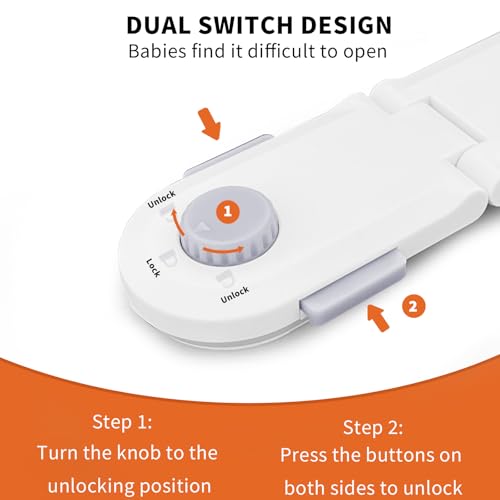 DUAL SWITCH DESIGN
Babies find it difficult to open

Unlock
1
Lock
Unlock
2

Step 1:
Turn the knob to the unlocking position

Step 2:
Press the buttons on both sides to unlock