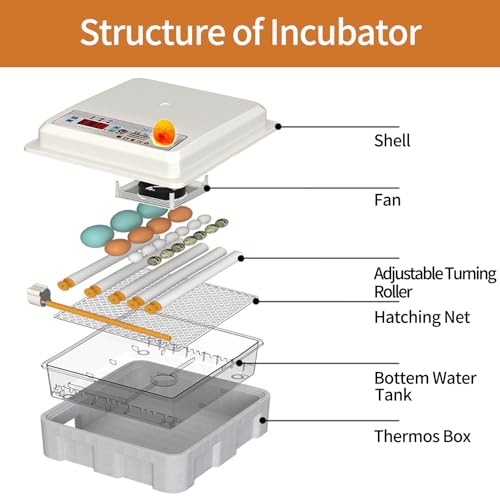 Structure of Incubator

Shell

Fan

Adjustable Tuming Roller

Hatching Net

Bottem Water Tank

Thermos Box