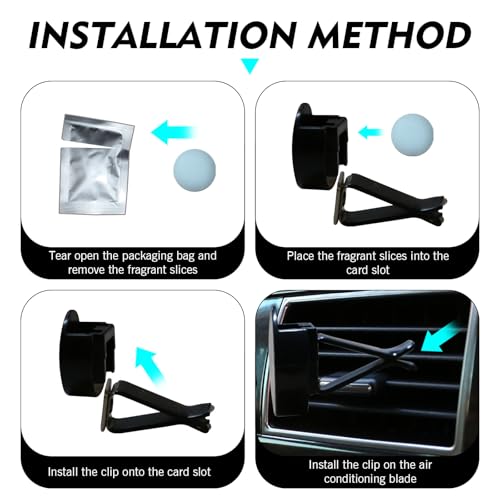 INSTALLATION METHOD

Tear open the packaging bag and remove the fragrant slices

Place the fragrant slices into the card slot

Install the clip onto the card slot

Install the clip on the air conditioning blade