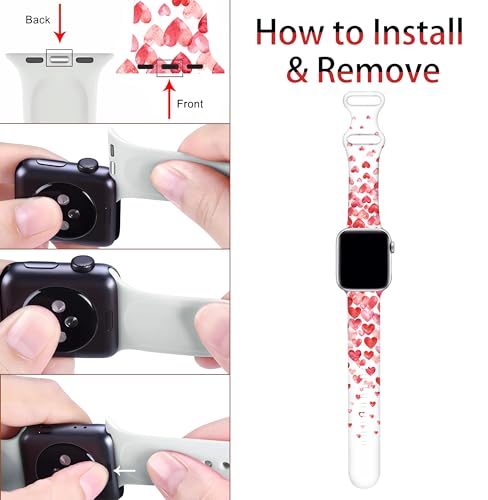 Back

Front

How to Install & Remove