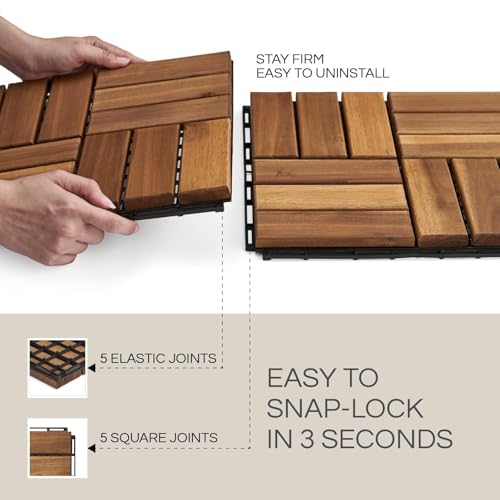 STAY FIRM
EASY TO UNINSTALL

5 ELASTIC JOINTS

5 SQUARE JOINTS

EASY TO
SNAP-LOCK
IN 3 SECONDS