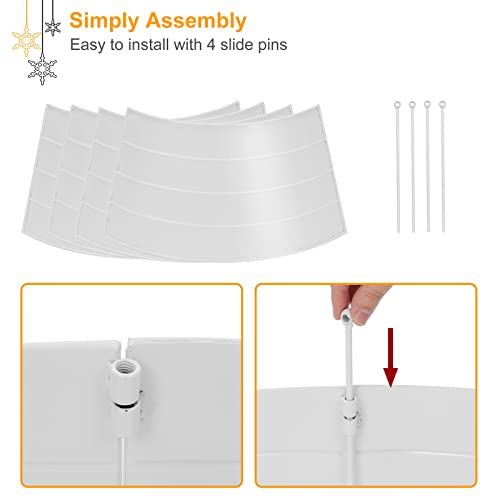 Simply Assembly
Easy to install with 4 slide pins