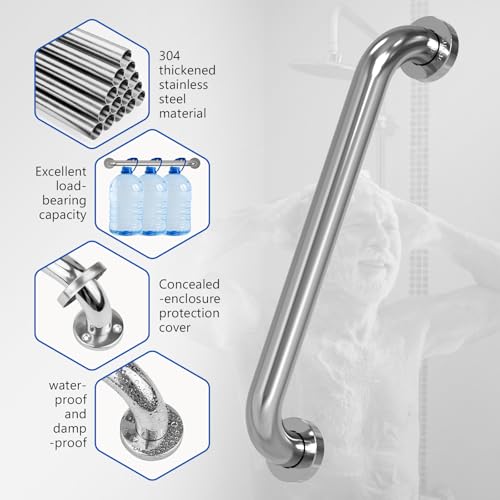 304 thickened stainless steel material

Excellent load-bearing capacity

Concealed -enclosure protection cover

water-proof and damp -proof