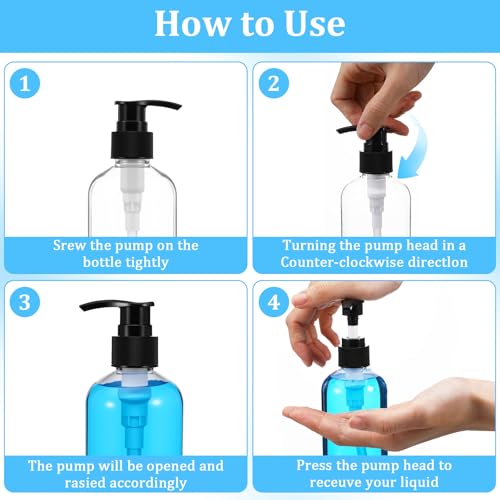 How to Use

1

Srew the pump on the bottle tightly

2

Turning the pump head in a Counter-clockwise directlon

3

The pump will be opened and rasied accordingly

4

Press the pump head to receuve your liquid