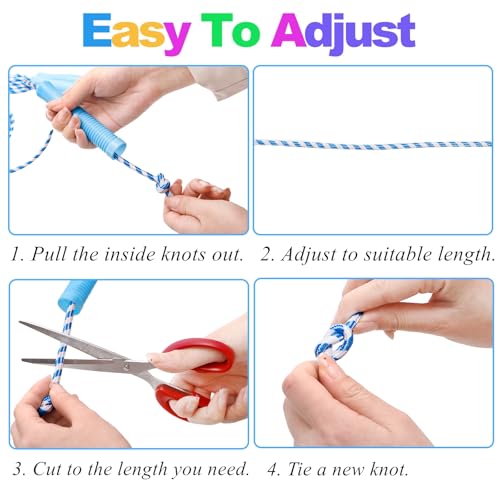 Easy To Adjust

1. Pull the inside knots out.

2. Adjust to suitable length.

3. Cut to the length you need.

4. Tie a new knot.