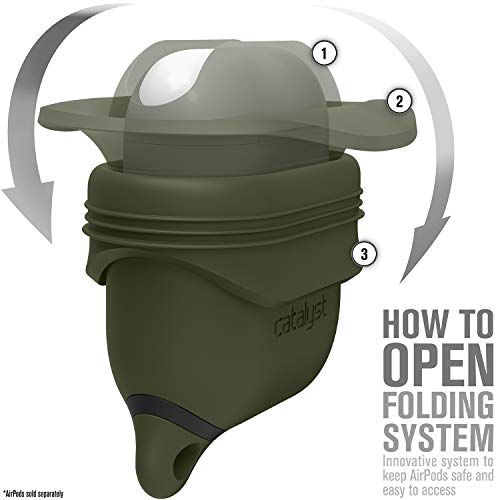 1
2
3
catalyst

HOW TO OPEN FOLDING SYSTEM

Innovative system to keep AirPods safe and easy to access

*AirPods sold separately