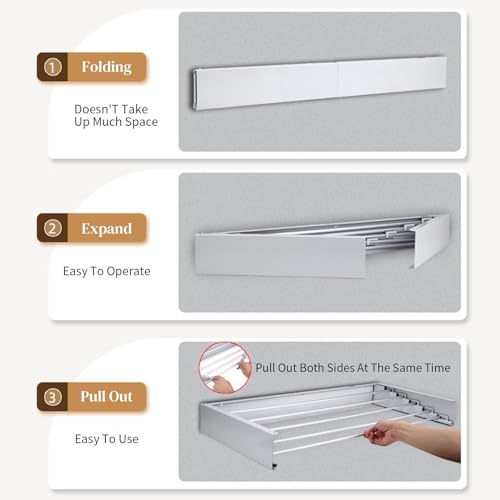 ① Folding

Doesn'T Take Up Much Space

② Expand

Easy To Operate

③ Pull Out

Easy To Use

Pull Out Both Sides At The Same Time