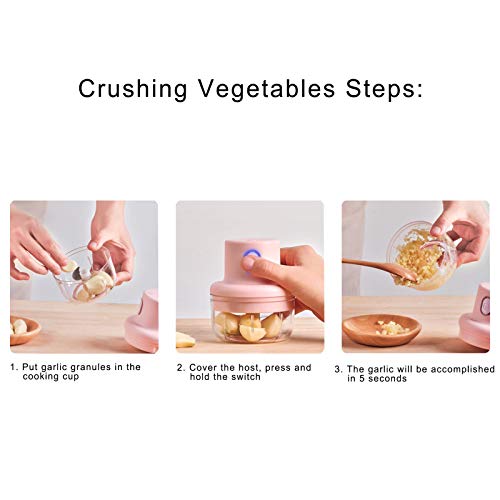 Crushing Vegetables Steps:

1. Put garlic granules in the cooking cup

2. Cover the host, press and hold the switch

3. The garlic will be accomplished in 5 seconds