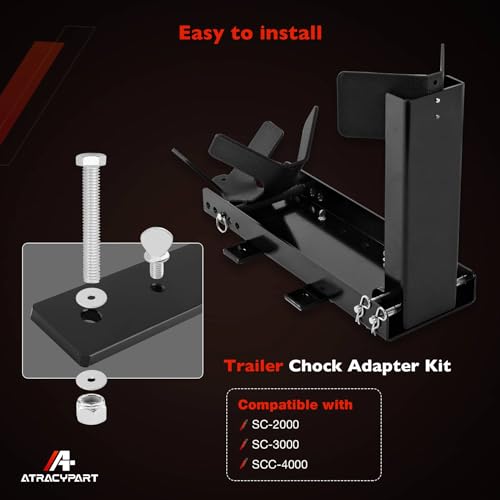 Easy to install

Trailer Chock Adapter Kit

Compatible with
SC-2000
SC-3000
SCC-4000

A+
ATRACYPART