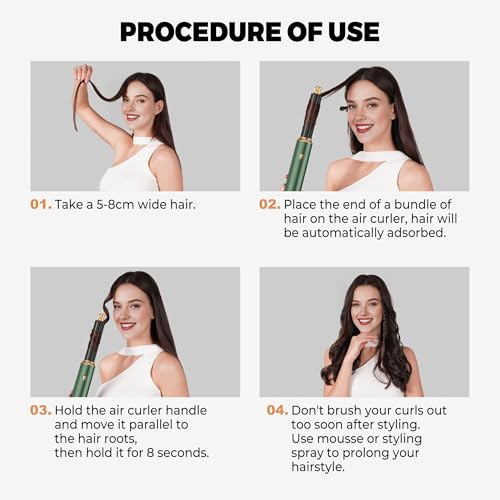 PROCEDURE OF USE

01. Take a 5-8cm wide hair.

02. Place the end of a bundle of hair on the air curler, hair will be automatically adsorbed.

03. Hold the air curler handle and move it parallel to the hair roots,
then hold it for 8 seconds.

04. Don't brush your curls out too soon after styling.
Use mousse or styling spray to prolong your hairstyle.