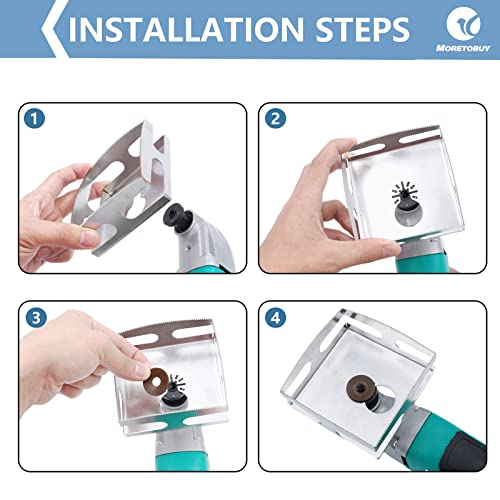 INSTALLATION STEPS

MORETOBUY

1

2

3

4