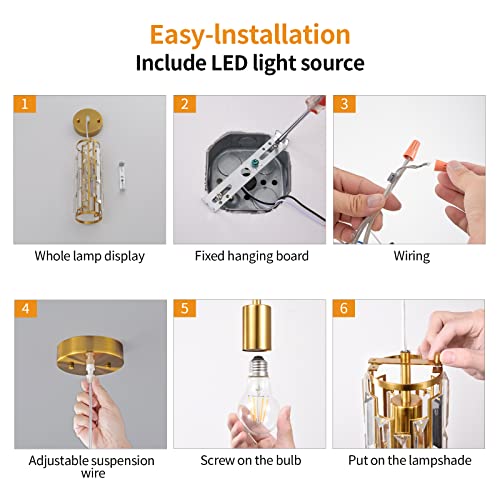 Easy-Installation
Include LED light source

1
Whole lamp display

2
Fixed hanging board

3
Wiring

4
Adjustable suspension wire

5
Screw on the bulb

6
Put on the lampshade