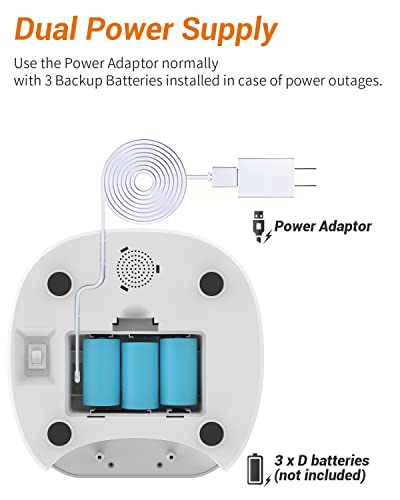 Dual Power Supply

Use the Power Adaptor normally
with 3 Backup Batteries installed in case of power outages.

Power Adaptor

3 x D batteries
(not included)