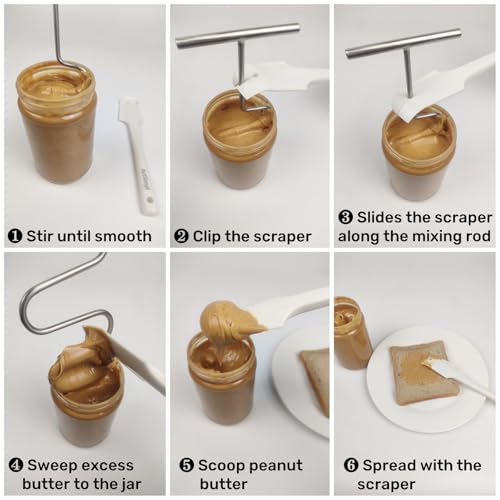 ❶ Stir until smooth

❷ Clip the scraper

❸ Slides the scraper along the mixing rod

❹ Sweep excess butter to the jar

❺ Scoop peanut butter

❻ Spread with the scraper