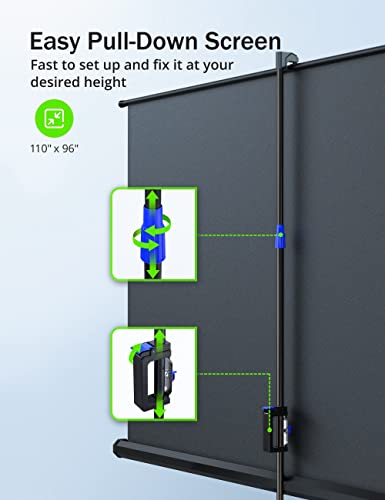 Easy Pull-Down Screen

Fast to set up and fix it at your desired height

110" x 96"